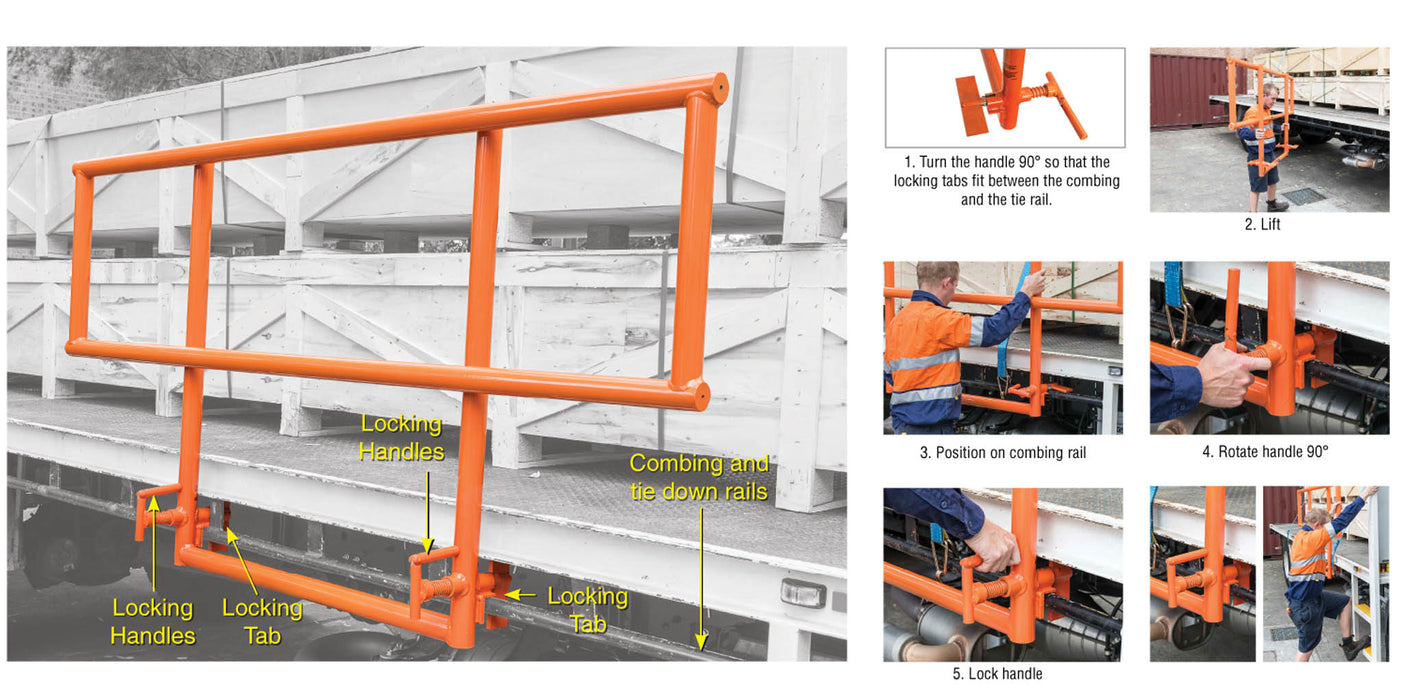 Locking Handles

Combing and tie down rails

Locking Handles

Locking Tab

Locking Tab

1. Turn the handle 90° so that the locking tabs fit between the combing and the tie rail.

2. Lift

3. Position on combing rail

4. Rotate handle 90°

5. Lock handle