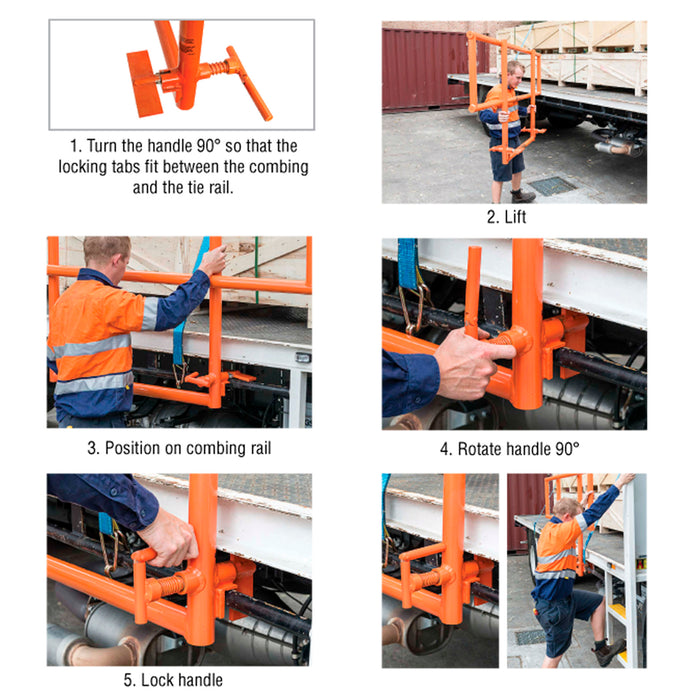 1. Turn the handle 90° so that the locking tabs fit between the combing and the tie rail.

2. Lift

3. Position on combing rail

4. Rotate handle 90°

5. Lock handle