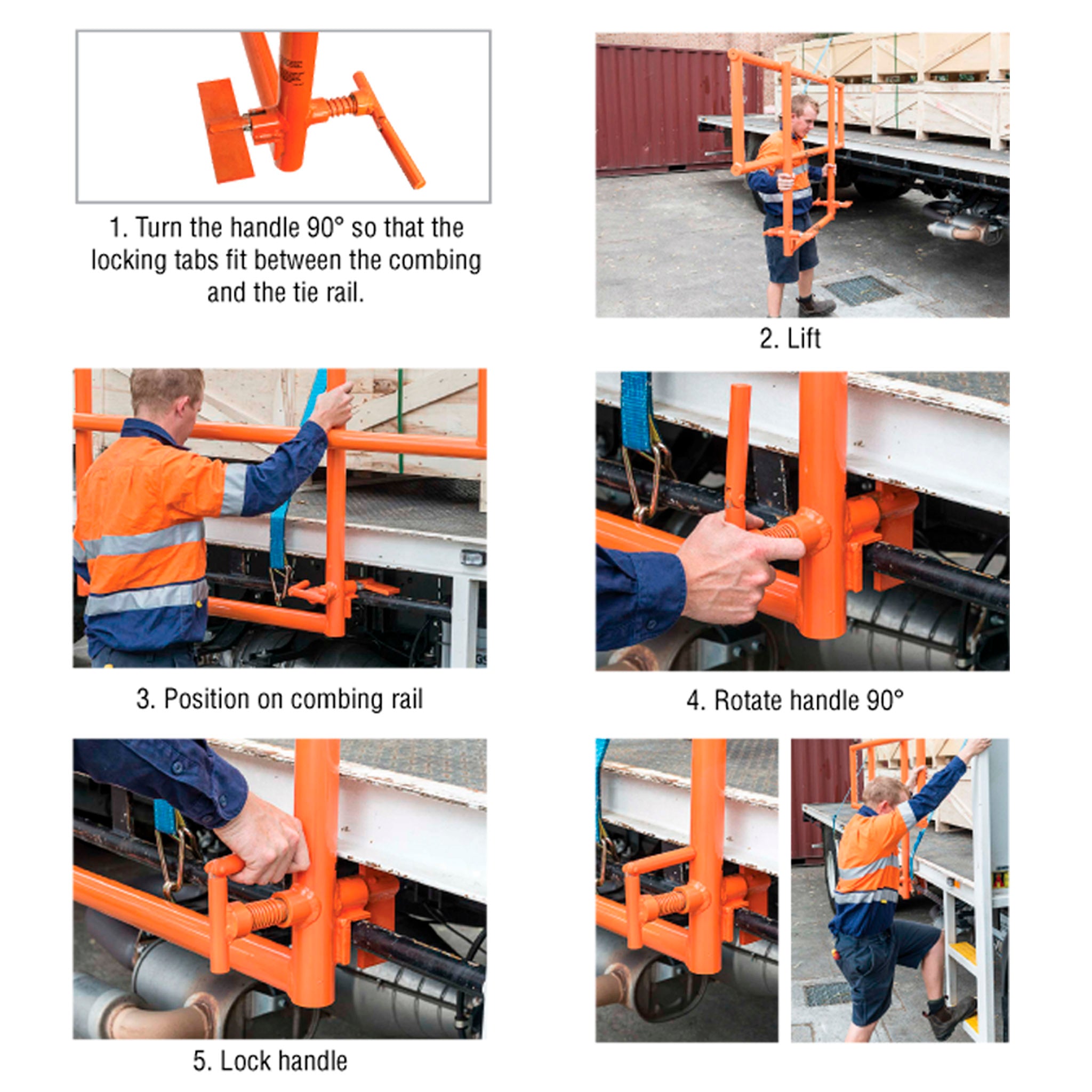 1. Turn the handle 90° so that the locking tabs fit between the combing and the tie rail.

2. Lift

3. Position on combing rail

4. Rotate handle 90°

5. Lock handle